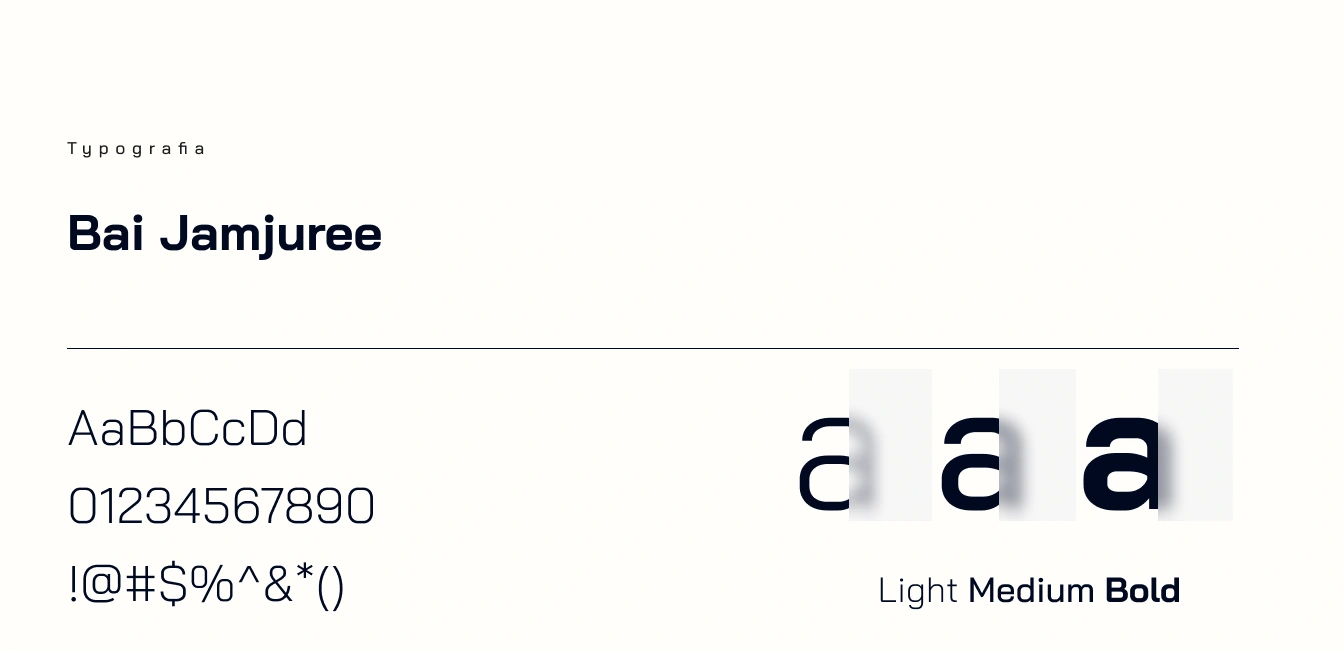 Typografia

Bai Jamjuree

AaBbCcDd

01234567890

!@#$%^&*()

a a a

Light Medium Bold